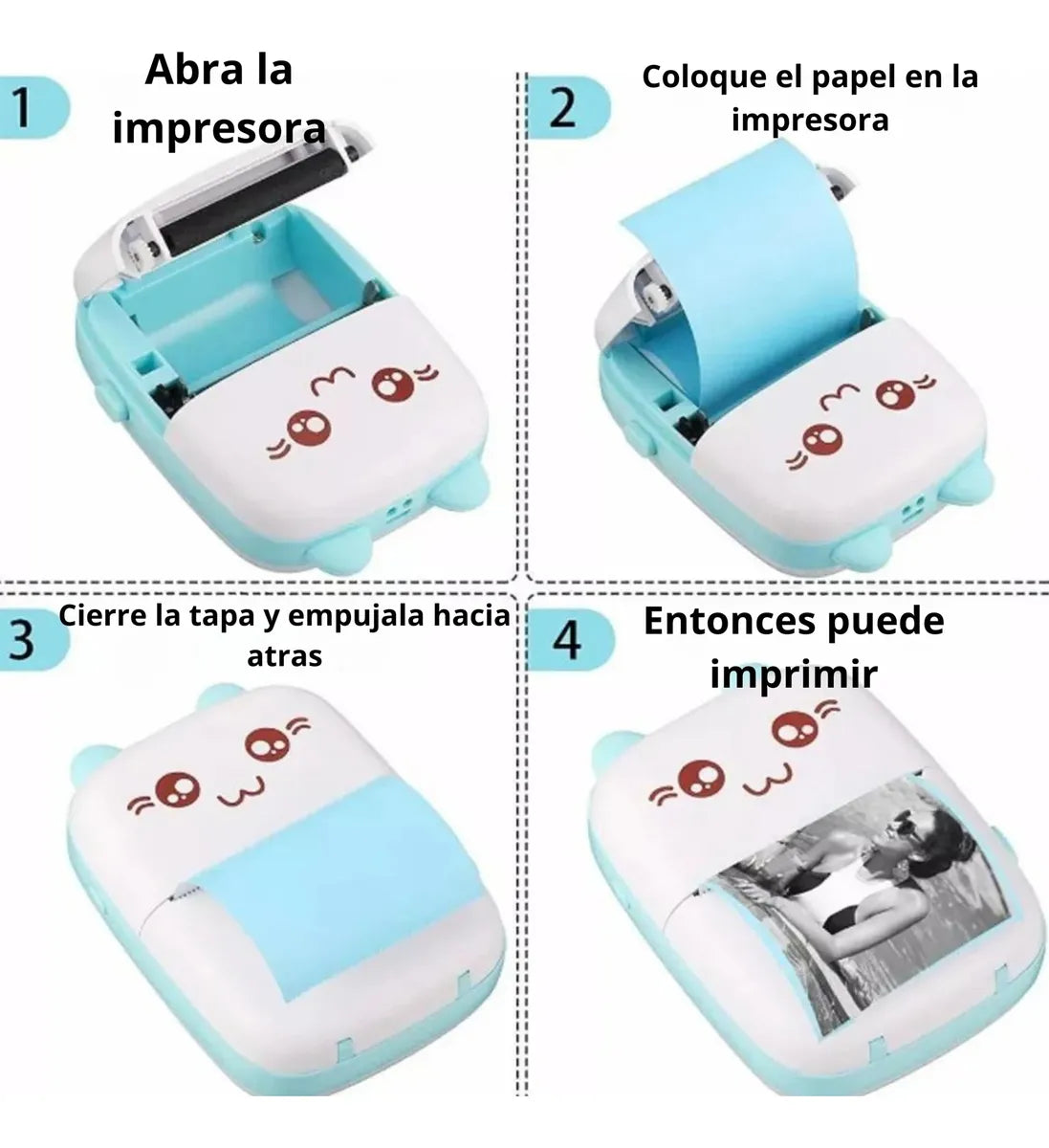 1
Abra la impresora

2
Coloque el papel en la impresora

3
Cierre la tapa y empujala hacia atras

4
Entonces puede imprimir